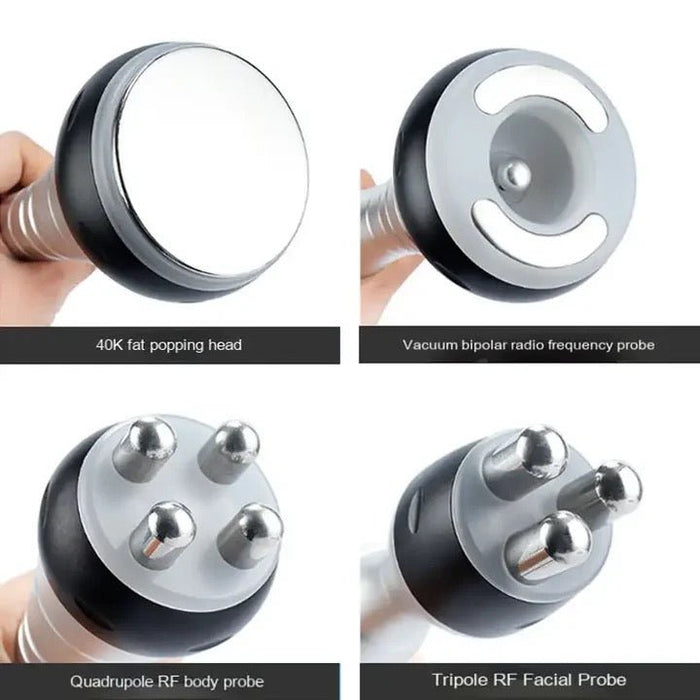 40K fat popping head

Vacuum bipolar radio frequency probe

Quadrupole RF body probe

Tripole RF Facial Probe