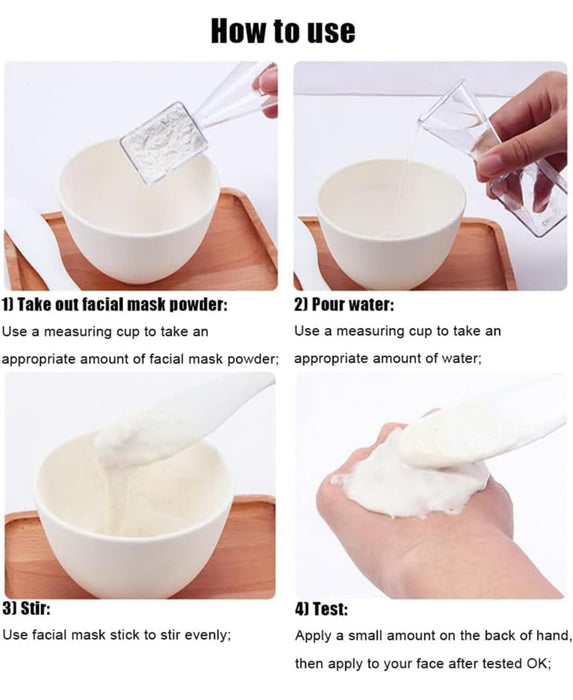 How to use

1) Take out facial mask powder:
Use a measuring cup to take an appropriate amount of facial mask powder;

2) Pour water:
Use a measuring cup to take an appropriate amount of water;

3) Stir:
Use facial mask stick to stir evenly;

4) Test:
Apply a small amount on the back of hand, then apply to your face after tested OK;