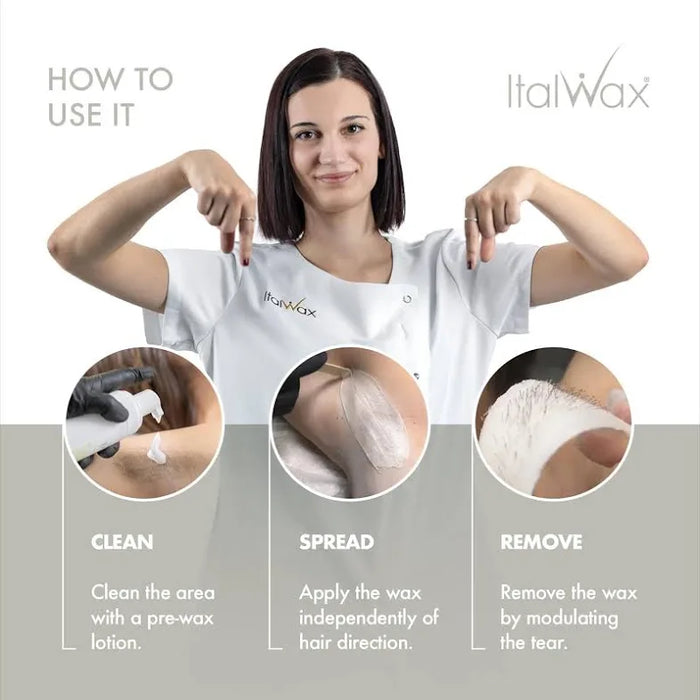 HOW TO USE IT

ItalWax®

ItalWax

CLEAN

Clean the area with a pre-wax lotion.

SPREAD

Apply the wax independently of hair direction.

REMOVE

Remove the wax by modulating the tear.