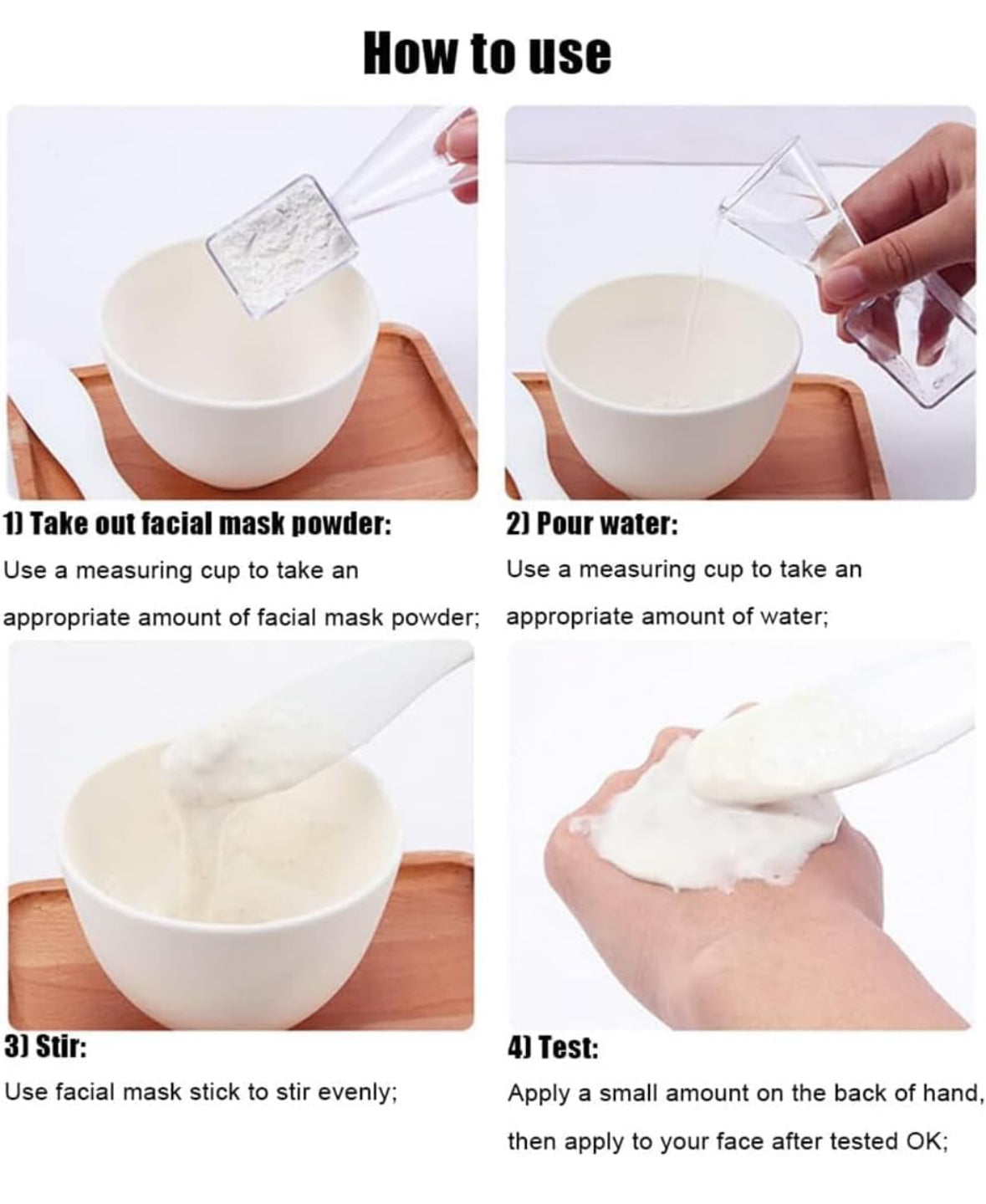 How to use

1) Take out facial mask powder:
Use a measuring cup to take an appropriate amount of facial mask powder;

2) Pour water:
Use a measuring cup to take an appropriate amount of water;

3) Stir:
Use facial mask stick to stir evenly;

4) Test:
Apply a small amount on the back of hand, then apply to your face after tested OK;