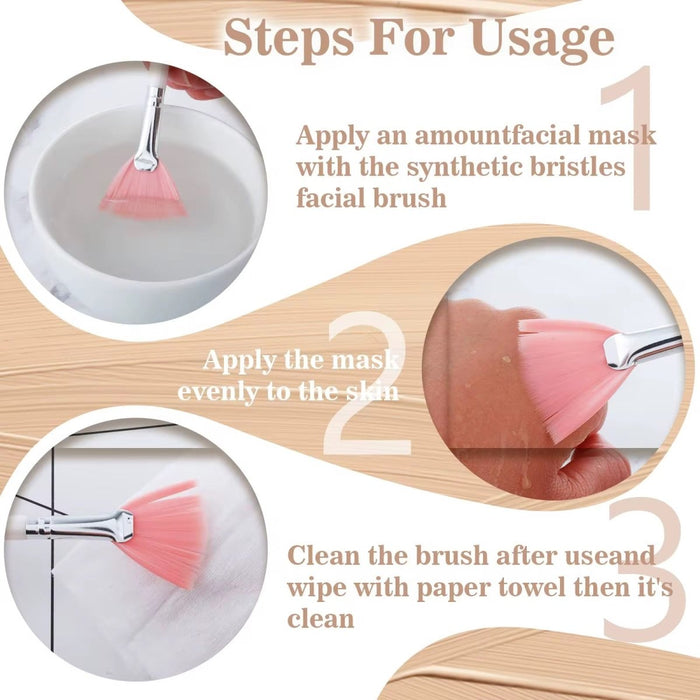 Steps For Usage

1

Apply an amountfacial mask with the synthetic bristles facial brush

2

Apply the mask evenly to the skin

3

Clean the brush after useand wipe with paper towel then it's clean