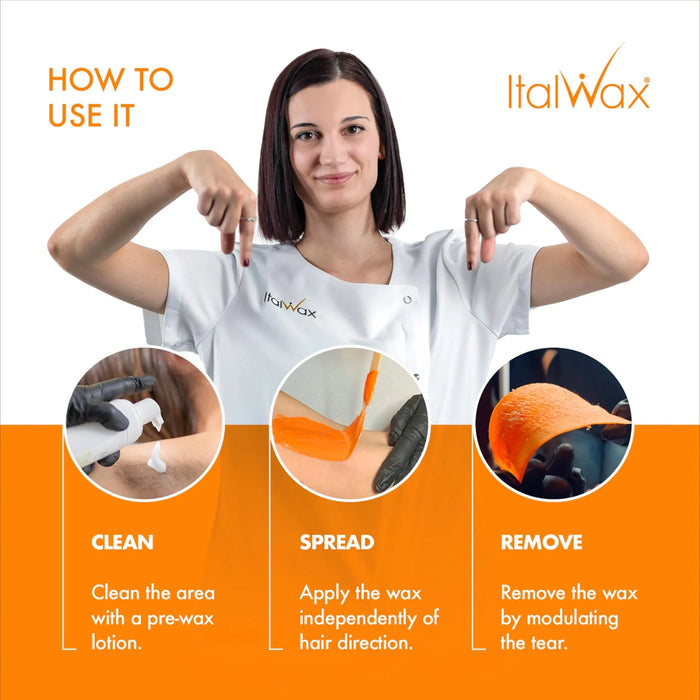 HOW TO USE IT

ItalWax®

ItalWax

CLEAN

Clean the area with a pre-wax lotion.

SPREAD

Apply the wax independently of hair direction.

REMOVE

Remove the wax by modulating the tear.